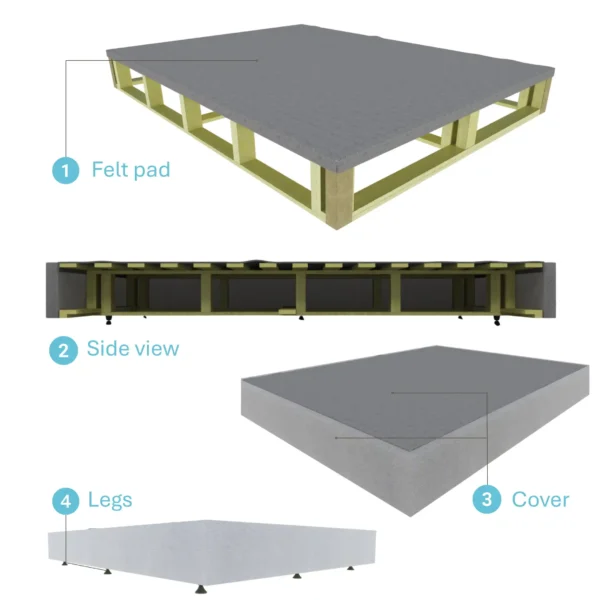 1 Felt pad

2 Side view

3 Cover

4 Legs